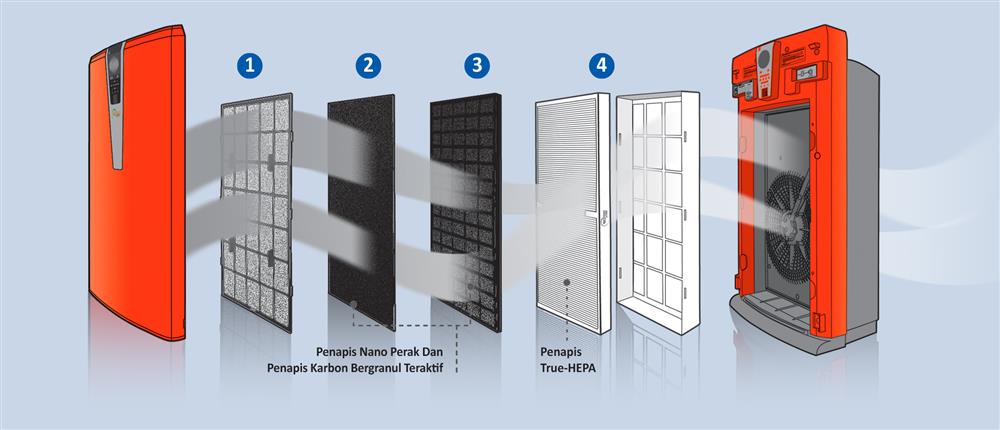 1

2

3

4

Penapis Nano Perak Dan
Penapis Karbon Bergranul Teraktif

Penapis
True-HEPA